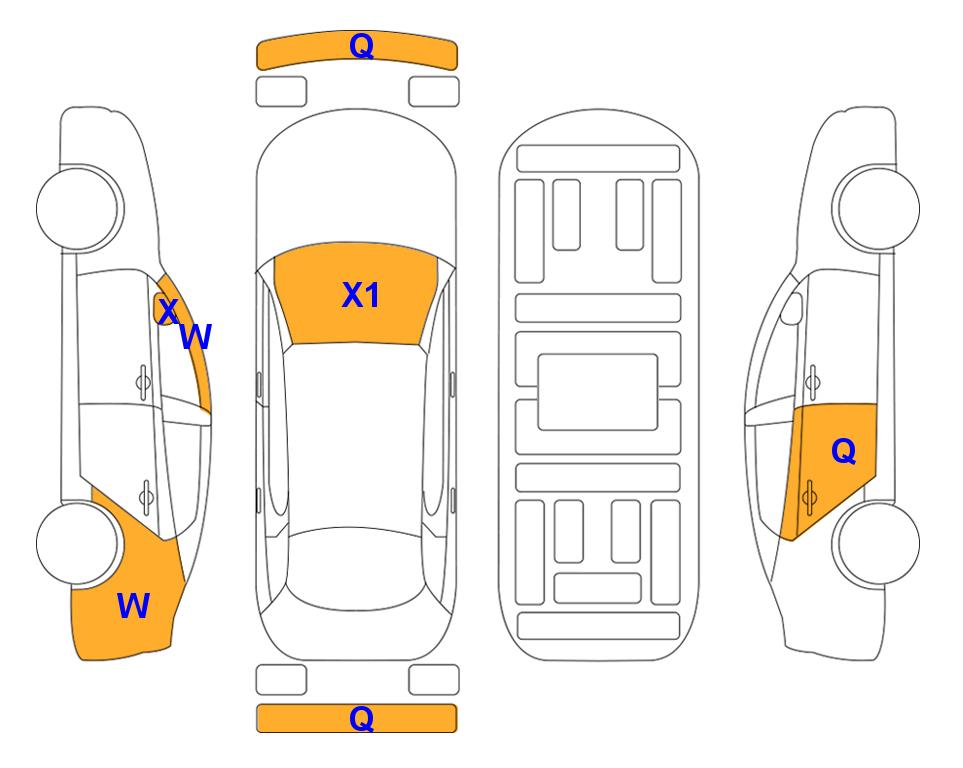 Q
X
W
X1
Q
W
Q