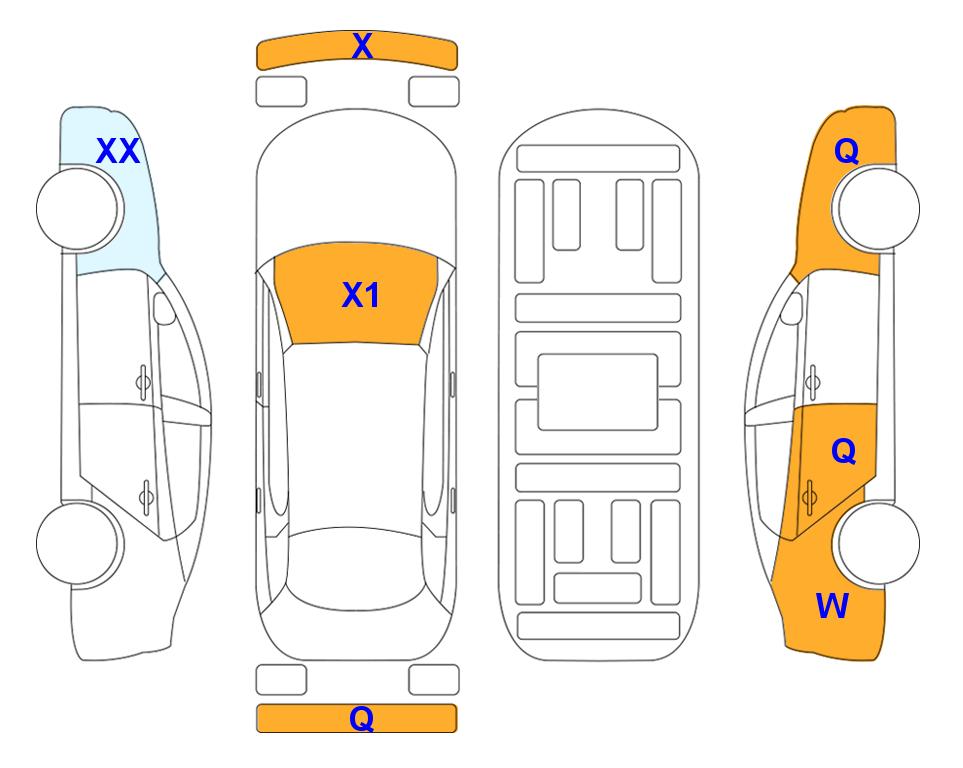 X

XX

X1

Q

Q

W

Q