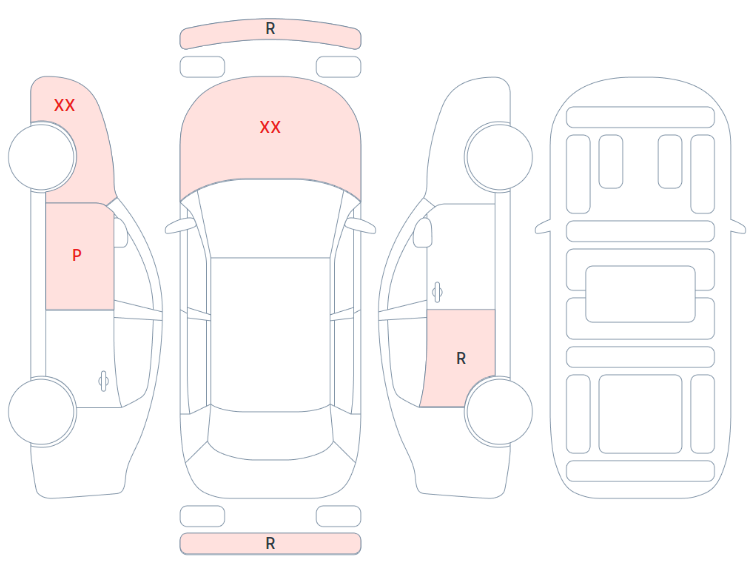 R

XX

XX

P

R

R