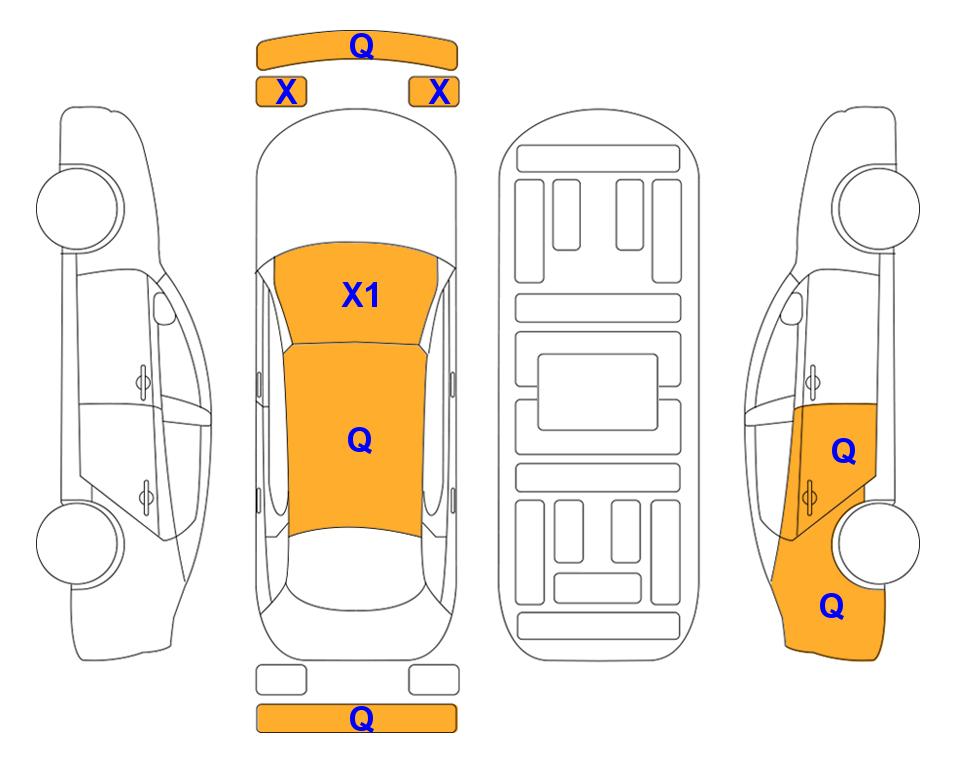 Q
X X
X1
Q
Q
Q
Q