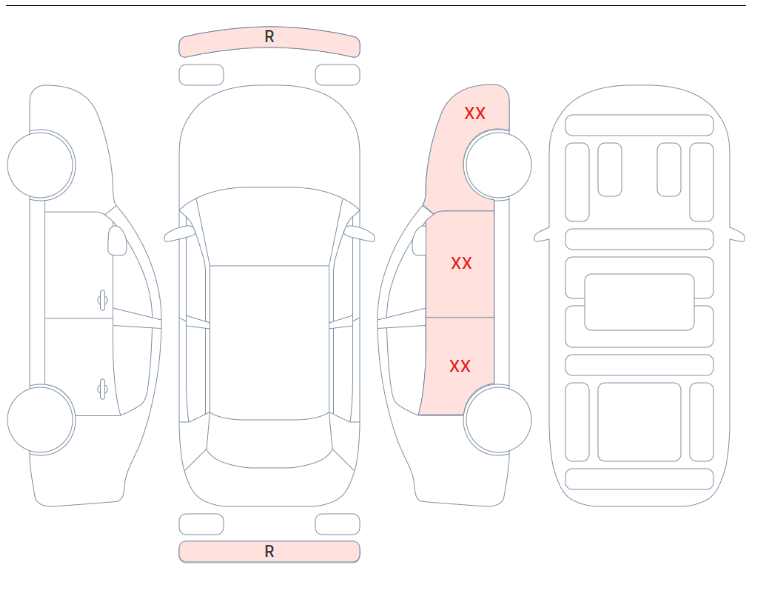 R

XX

XX

XX

R