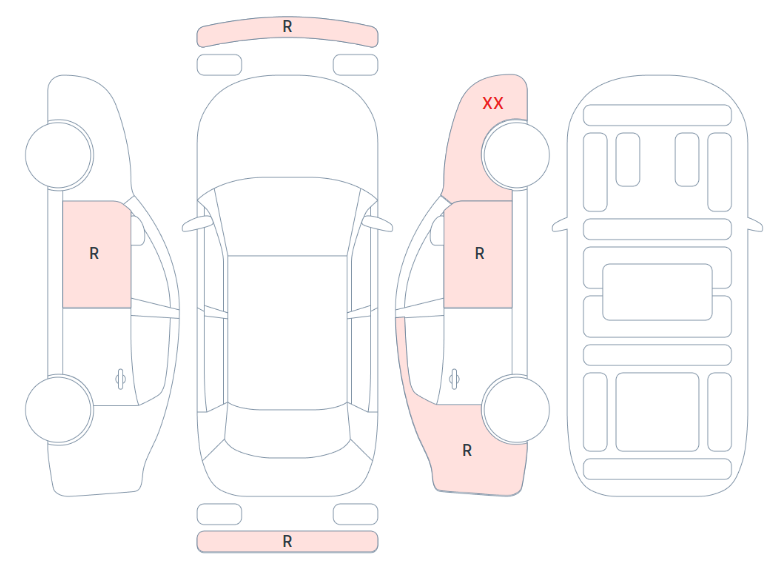 R

R

XX

R

R

R