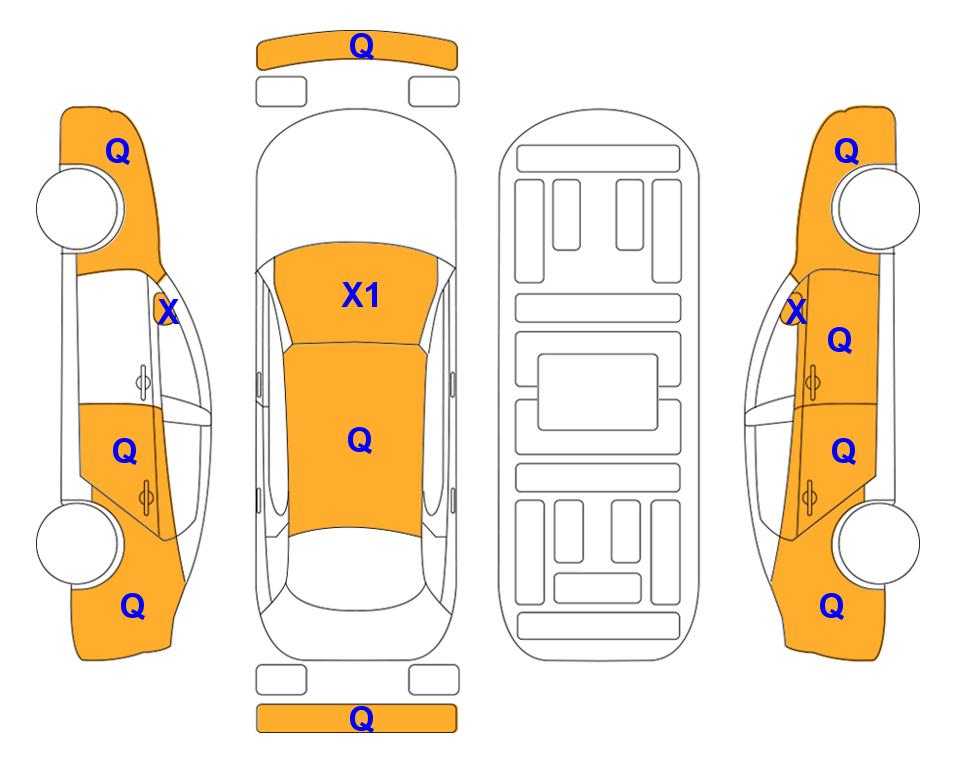 Q

Q

X

Q

Q

X1

Q

Q

Q

X

Q

Q

Q