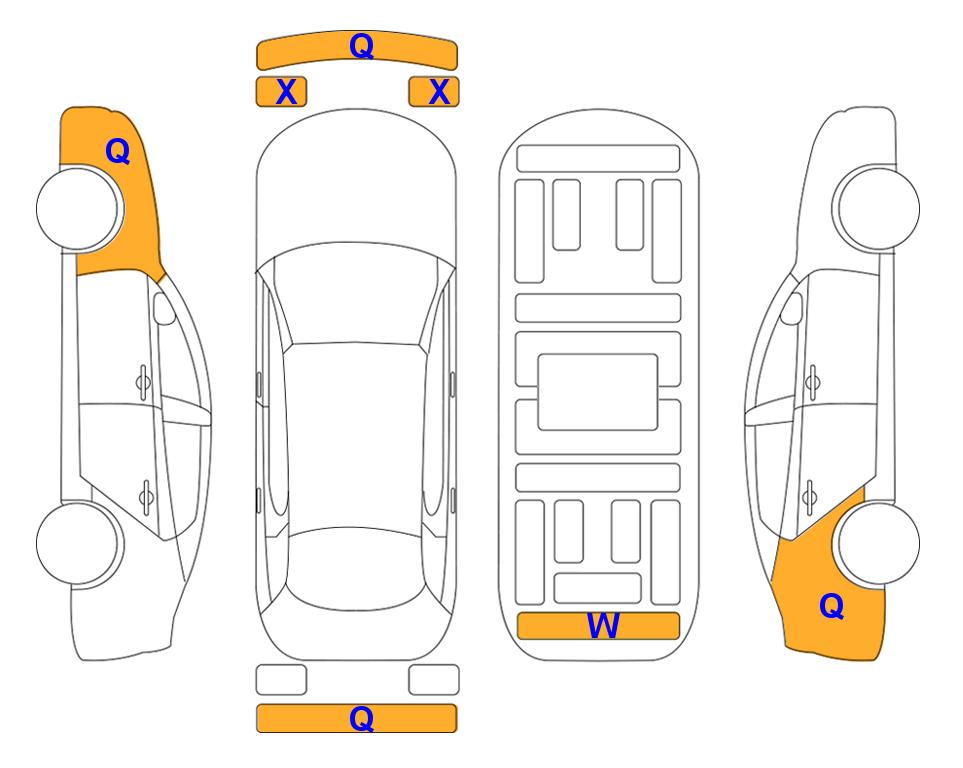 Q
X X
Q
W
Q
Q