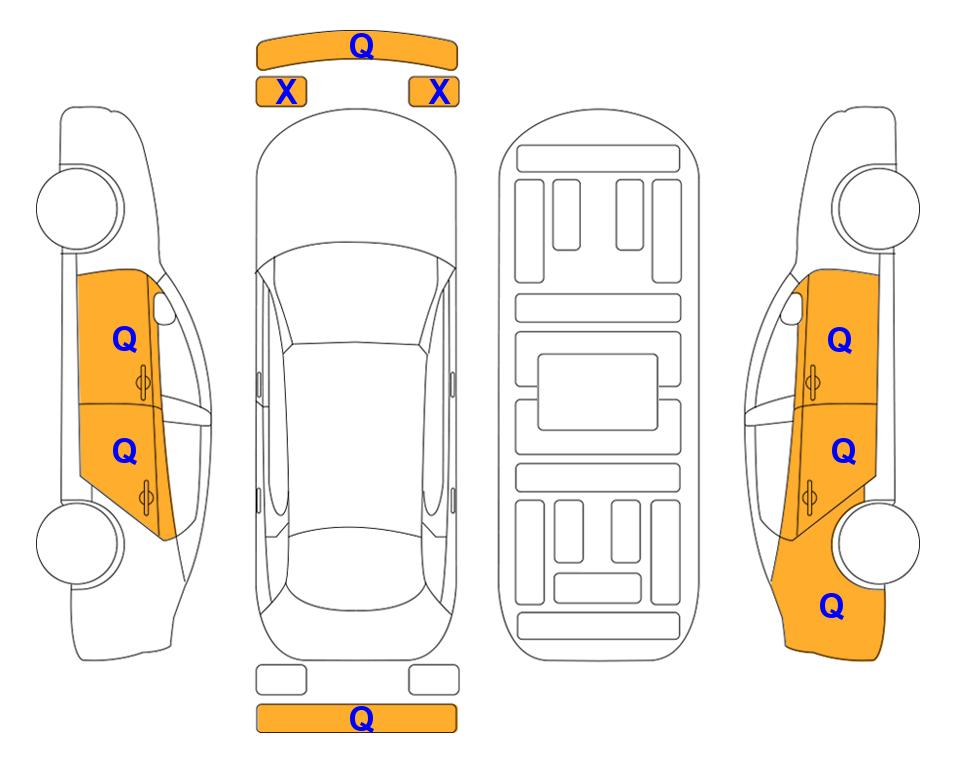 Q
X X
Q
Q
Q
Q
Q
Q