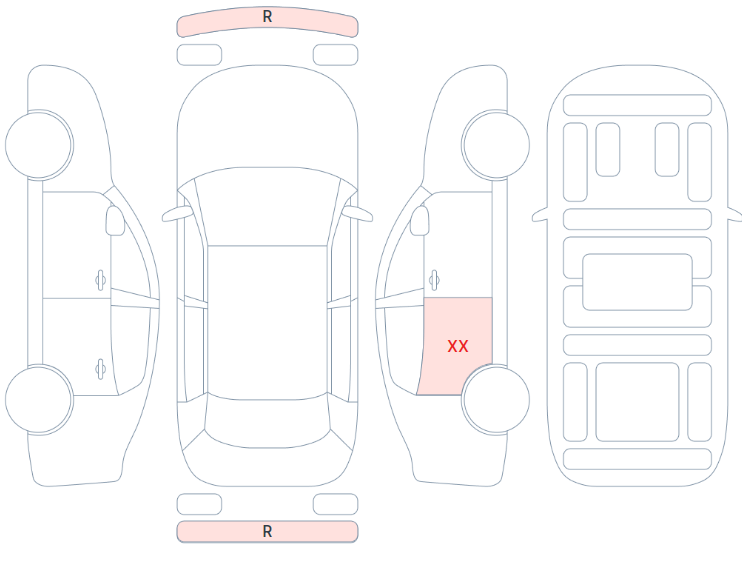 R

XX

R