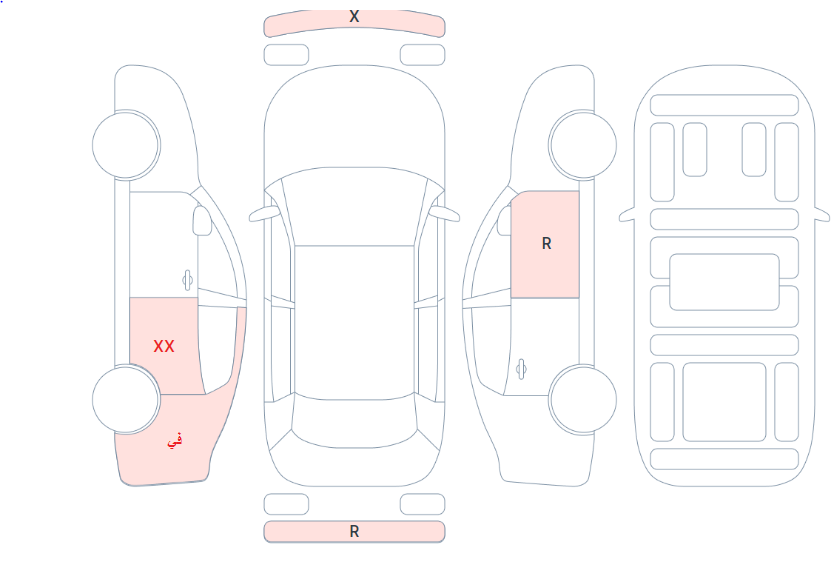 X

XX

في

R

R