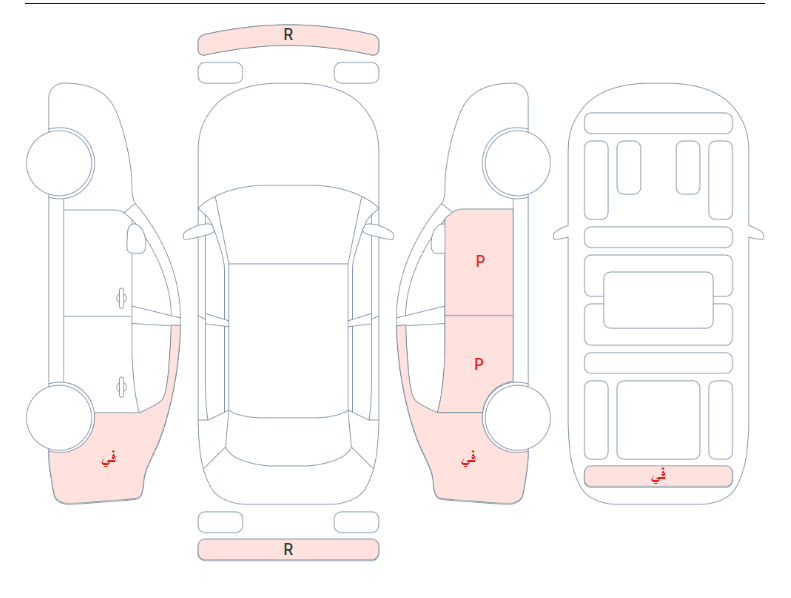 R

P

P

في

في

في

R