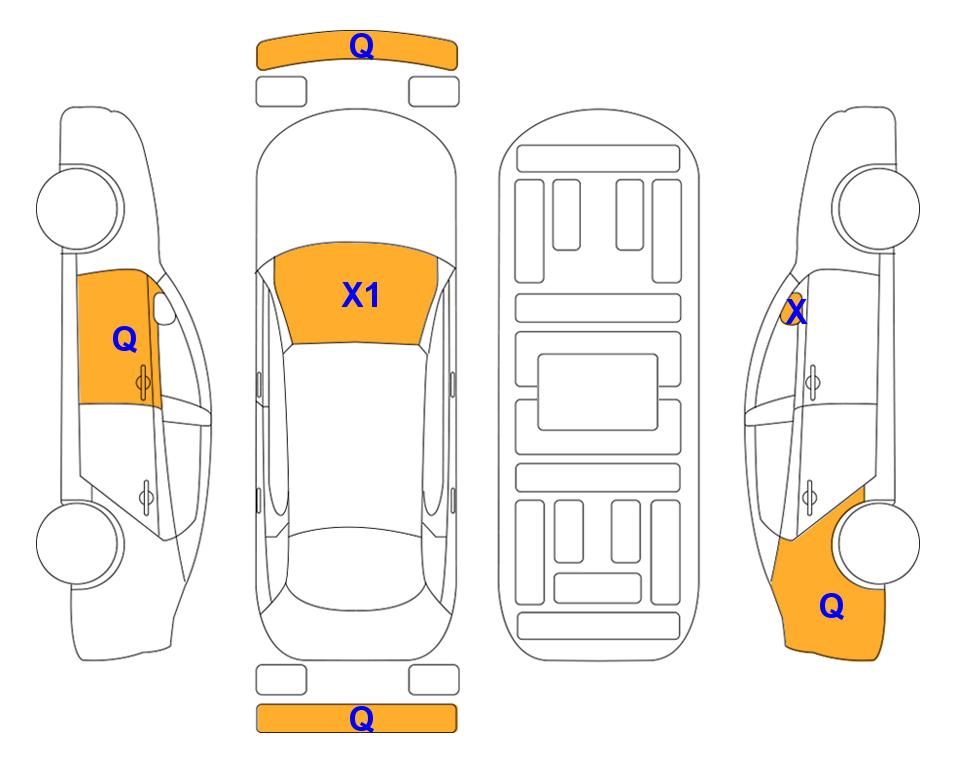 Q

Q

X1

X

Q

Q