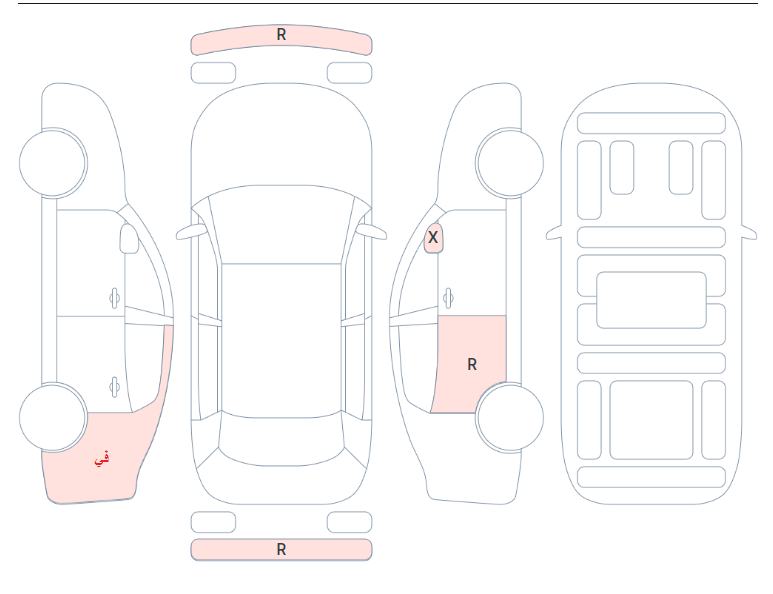 R
X
R
في
R