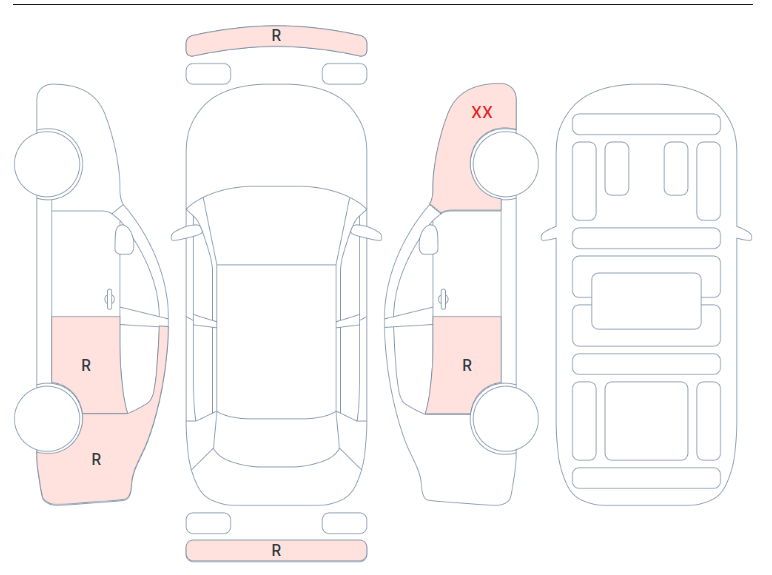 R

XX

R

R

R

R