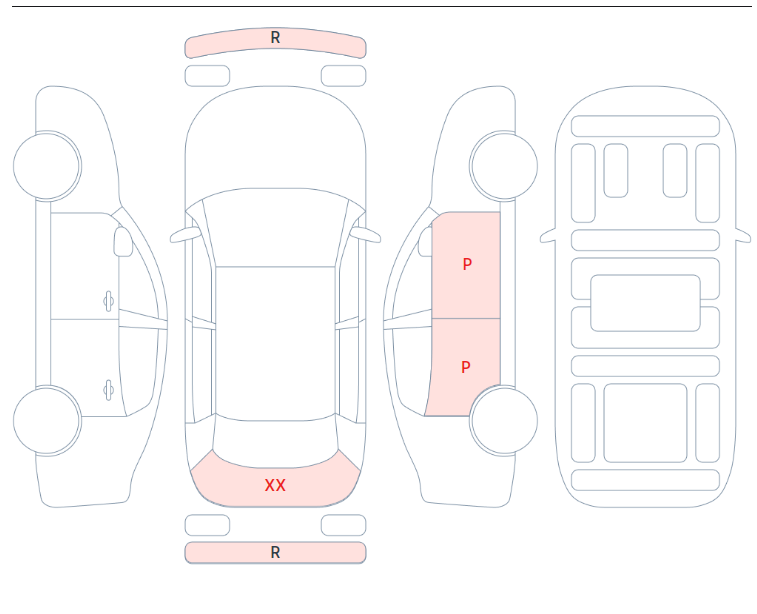 R

P

P

XX

R