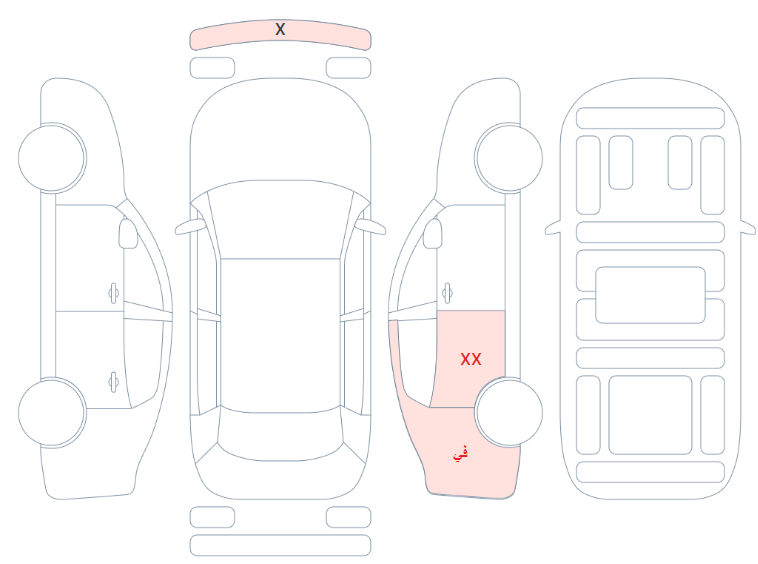 X

XX

في