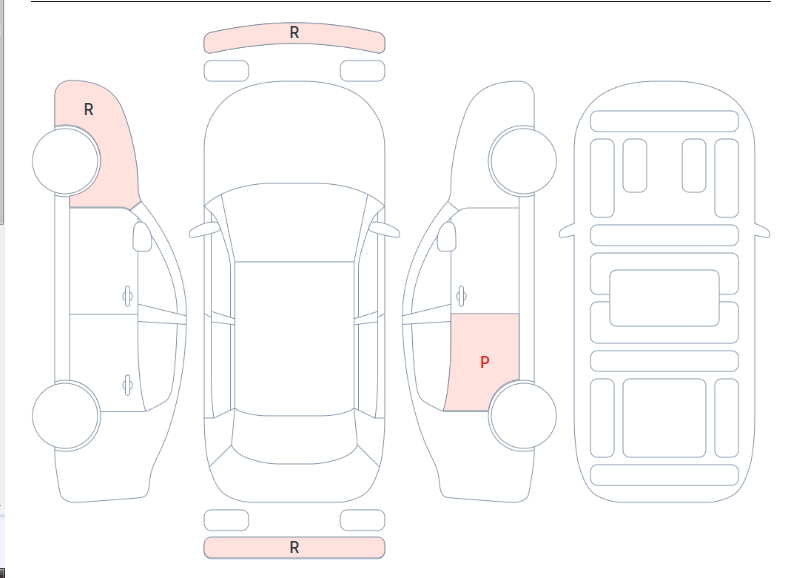 R

R

P

R